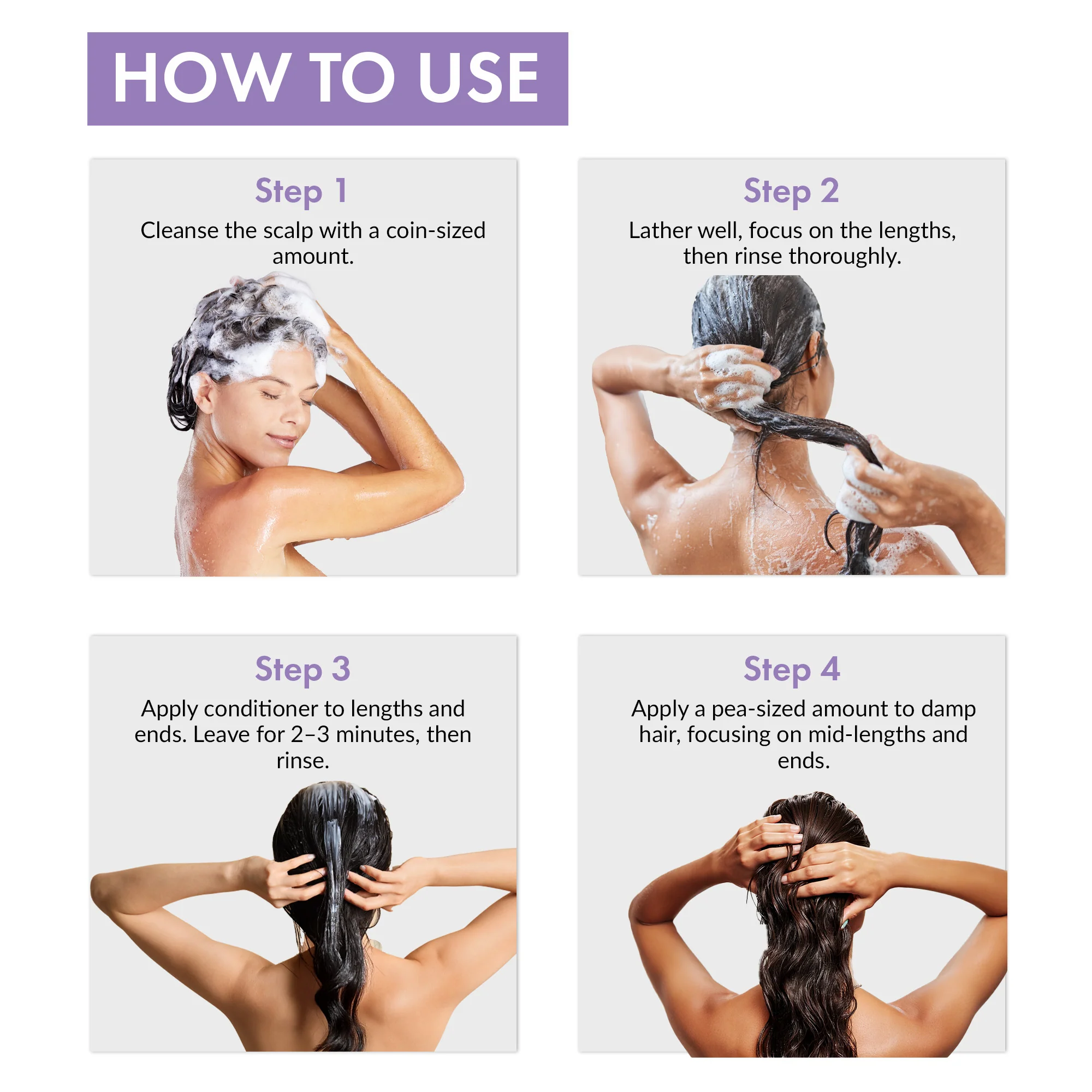 HOW TO USE

Step 1

Cleanse the scalp with a coin-sized amount.

Step 2

Lather well, focus on the lengths, then rinse thoroughly.

Step 3

Apply conditioner to lengths and ends. Leave for 2–3 minutes, then rinse.

Step 4

Apply a pea-sized amount to damp hair, focusing on mid-lengths and ends.